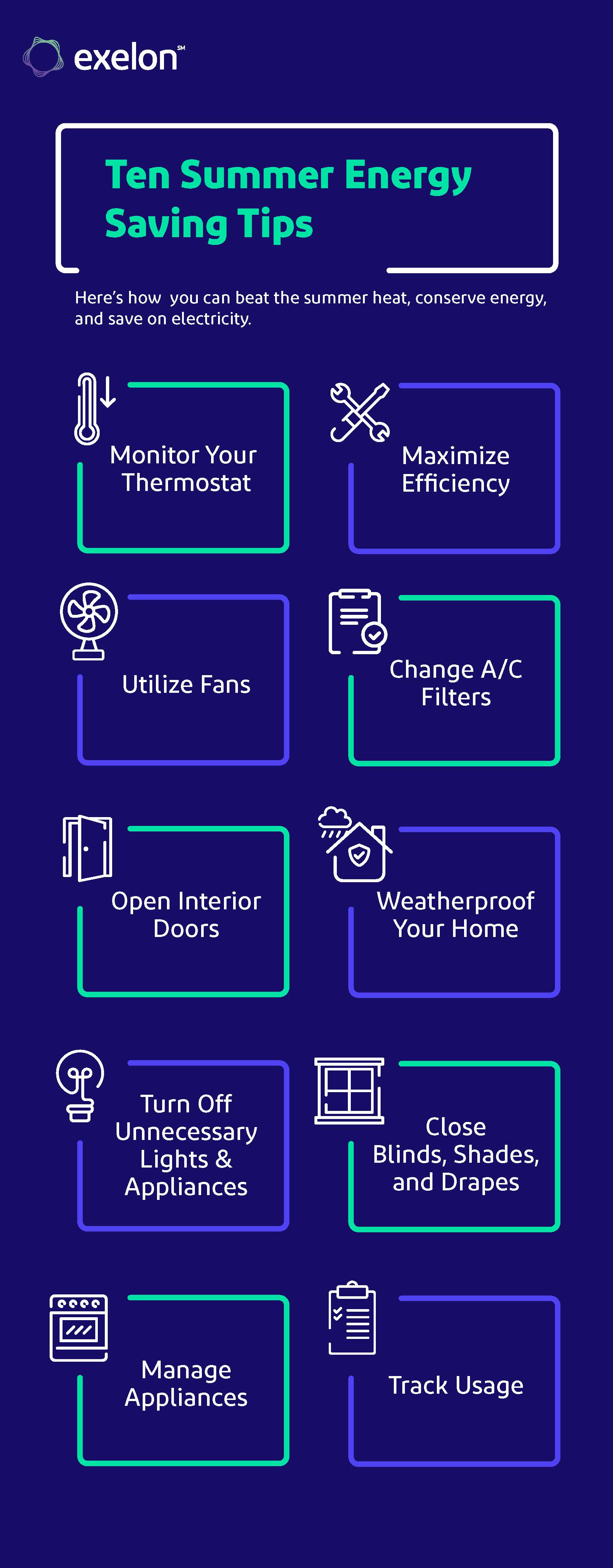 exelon℠

Ten Summer Energy Saving Tips

Here's how you can beat the summer heat, conserve energy, and save on electricity.

Monitor Your Thermostat

Maximize Efficiency

Utilize Fans

Change A/C Filters

Open Interior Doors

Weatherproof Your Home

Turn Off Unnecessary Lights & Appliances

Close Blinds, Shades, and Drapes

Manage Appliances

Track Usage