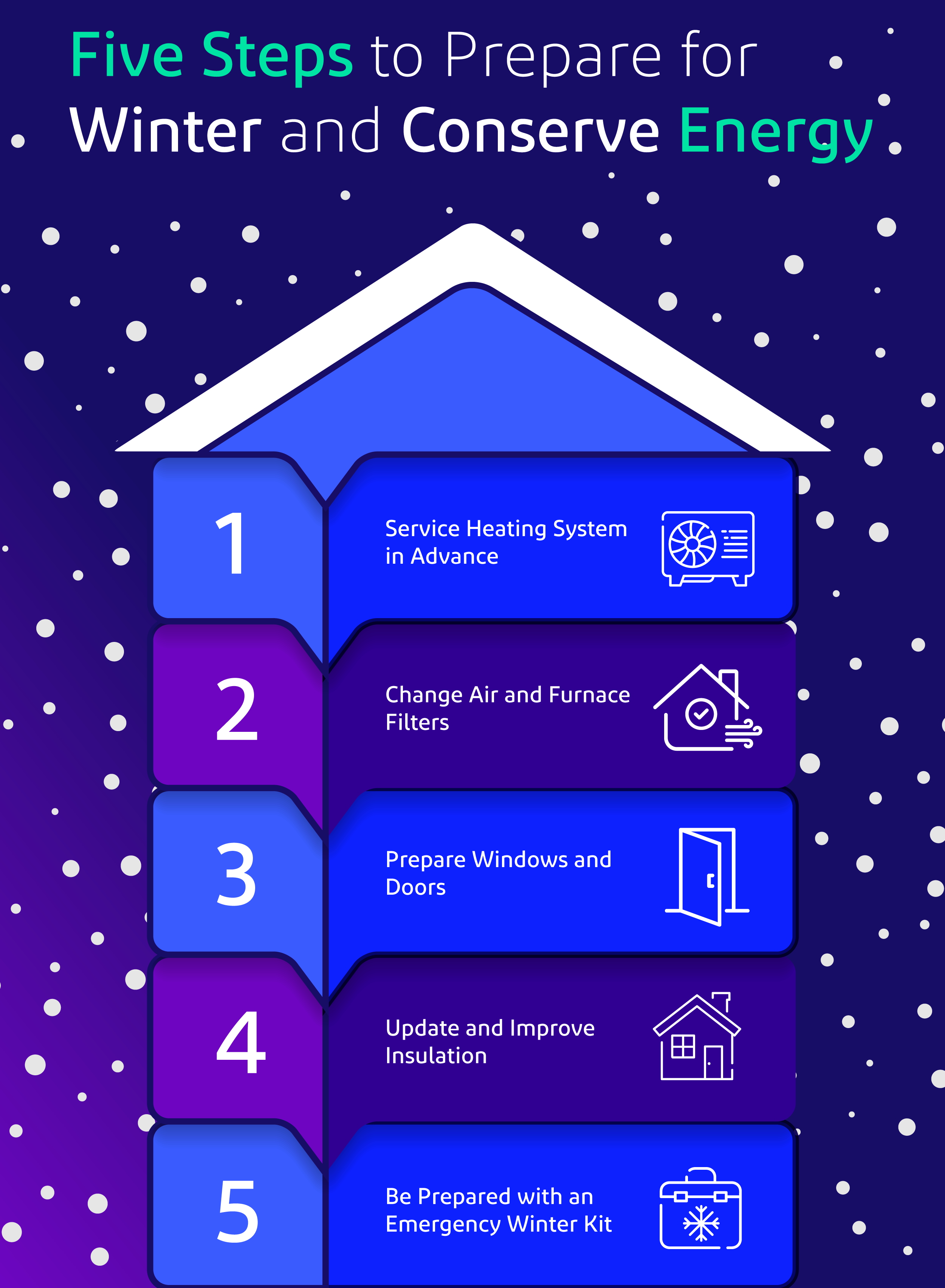 Five Steps to Prepare for Winter and Conserve Energy

1
Service Heating System in Advance

2
Change Air and Furnace Filters

3
Prepare Windows and Doors

4
Update and Improve Insulation

5
Be Prepared with an Emergency Winter Kit